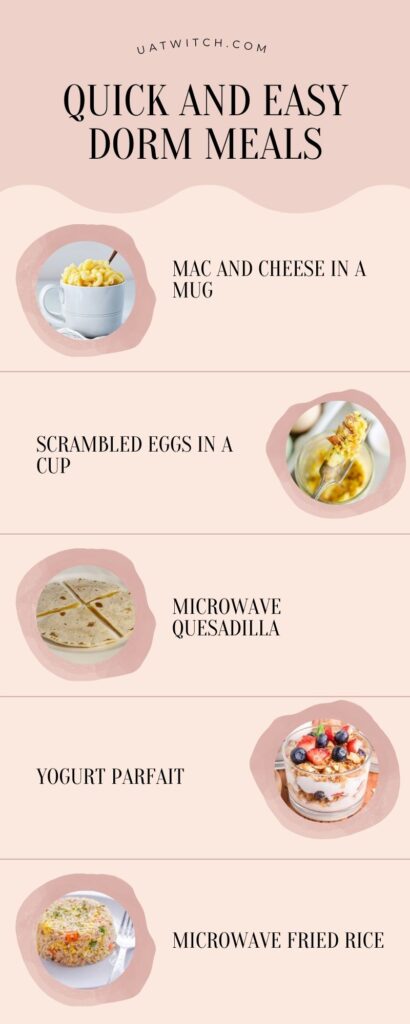 UATWITCH.COM

QUICK AND EASY DORM MEALS

MAC AND CHEESE IN A MUG

SCRAMBLED EGGS IN A CUP

MICROWAVE QUESADILLA

YOGURT PARFAIT

MICROWAVE FRIED RICE