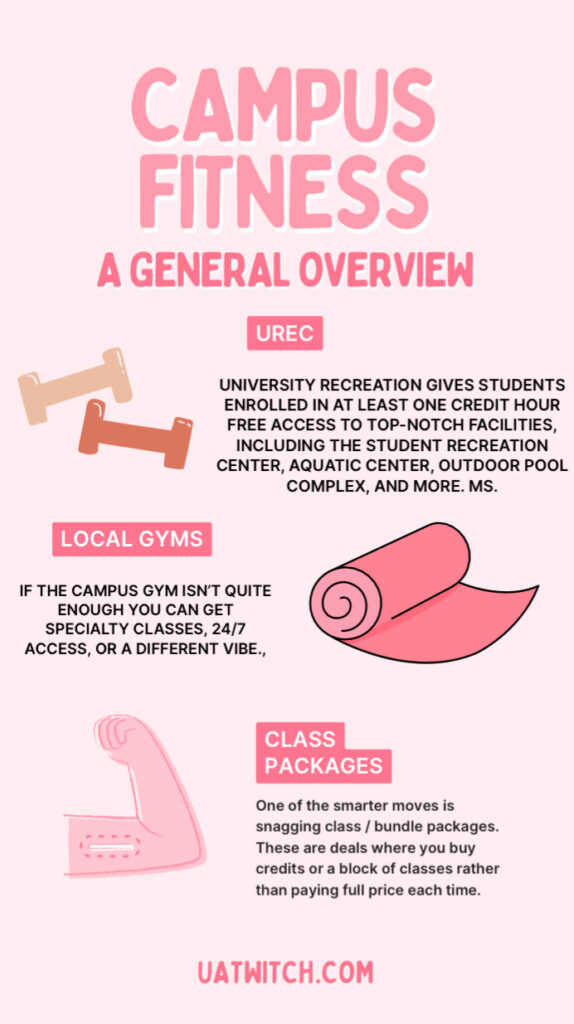 CAMPUS FITNESS

A GENERAL OVERVIEW

UREC

UNIVERSITY RECREATION GIVES STUDENTS ENROLLED IN AT LEAST ONE CREDIT HOUR FREE ACCESS TO TOP-NOTCH FACILITIES, INCLUDING THE STUDENT RECREATION CENTER, AQUATIC CENTER, OUTDOOR POOL COMPLEX, AND MORE. MS.

LOCAL GYMS

IF THE CAMPUS GYM ISN'T QUITE ENOUGH YOU CAN GET SPECIALTY CLASSES, 24/7 ACCESS, OR A DIFFERENT VIBE.,

CLASS PACKAGES

One of the smarter moves is snagging class / bundle packages. These are deals where you buy credits or a block of classes rather than paying full price each time.

UATWITCH.COM